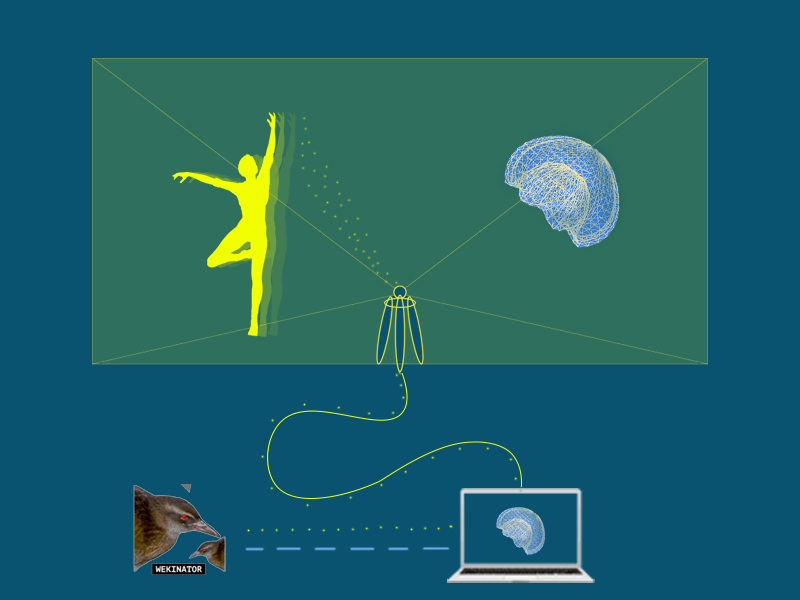 WEKINATOR